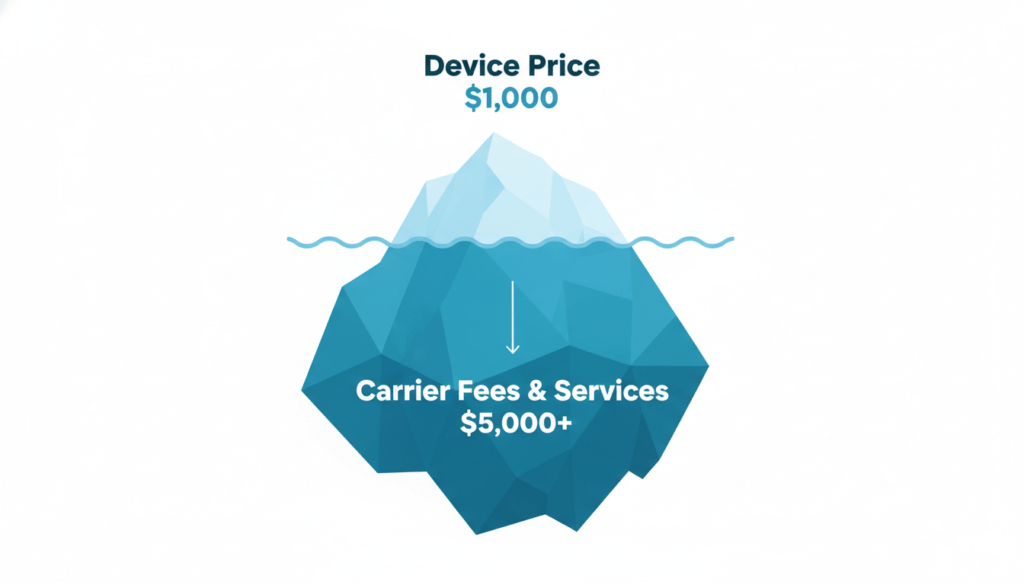 Device Price
\$1,000

Carrier Fees & Services
\$5,000+